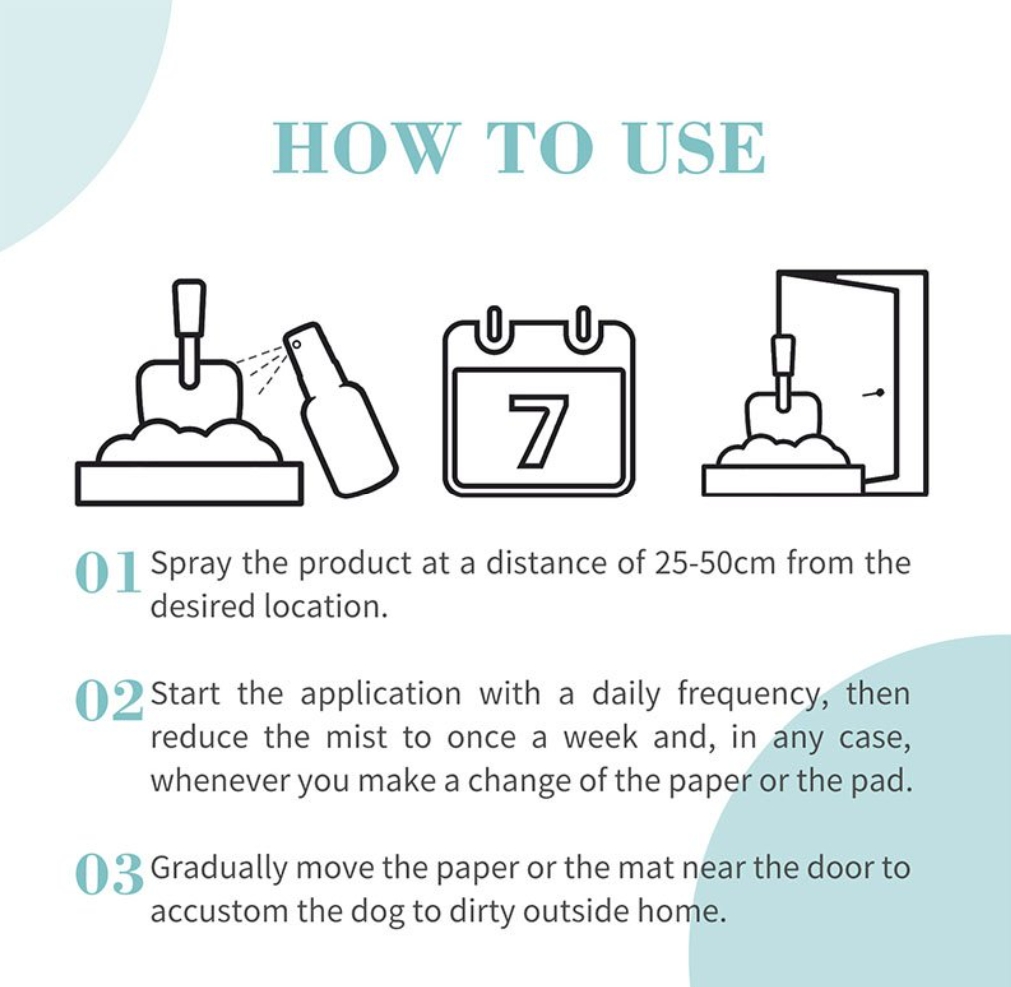 HOW TO USE

7

01 Spray the product at a distance of 25-50cm from the desired location.

02 Start the application with a daily frequency, then reduce the mist to once a week and, in any case, whenever you make a change of the paper or the pad.

03 Gradually move the paper or the mat near the door to accustom the dog to dirty outside home.